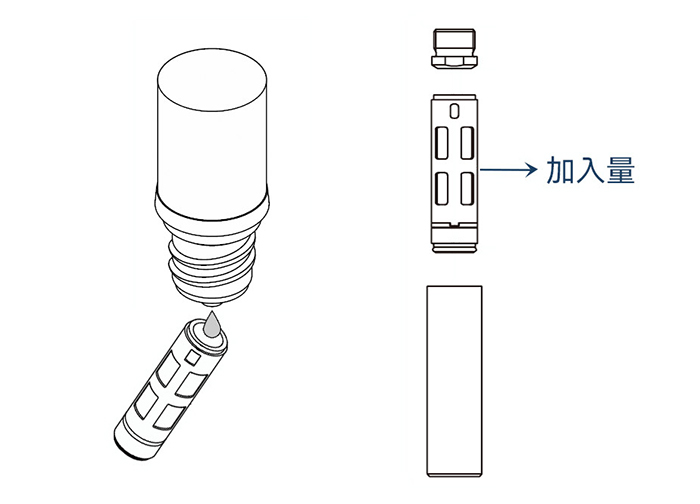 加入量